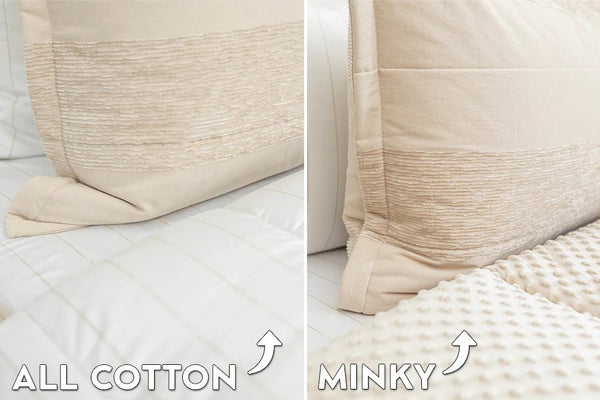 ALL COTTON

MINKY