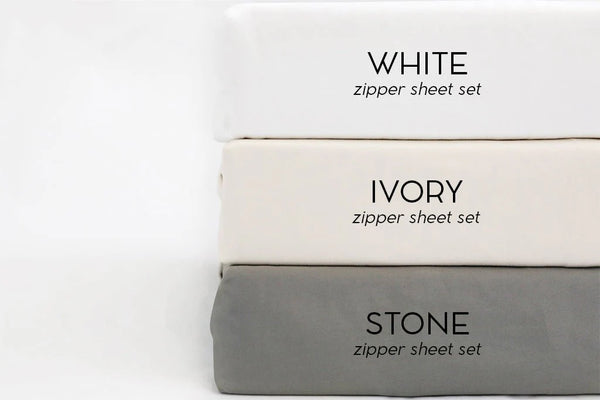 WHITE
zipper sheet set

IVORY
zipper sheet set

STONE
zipper sheet set