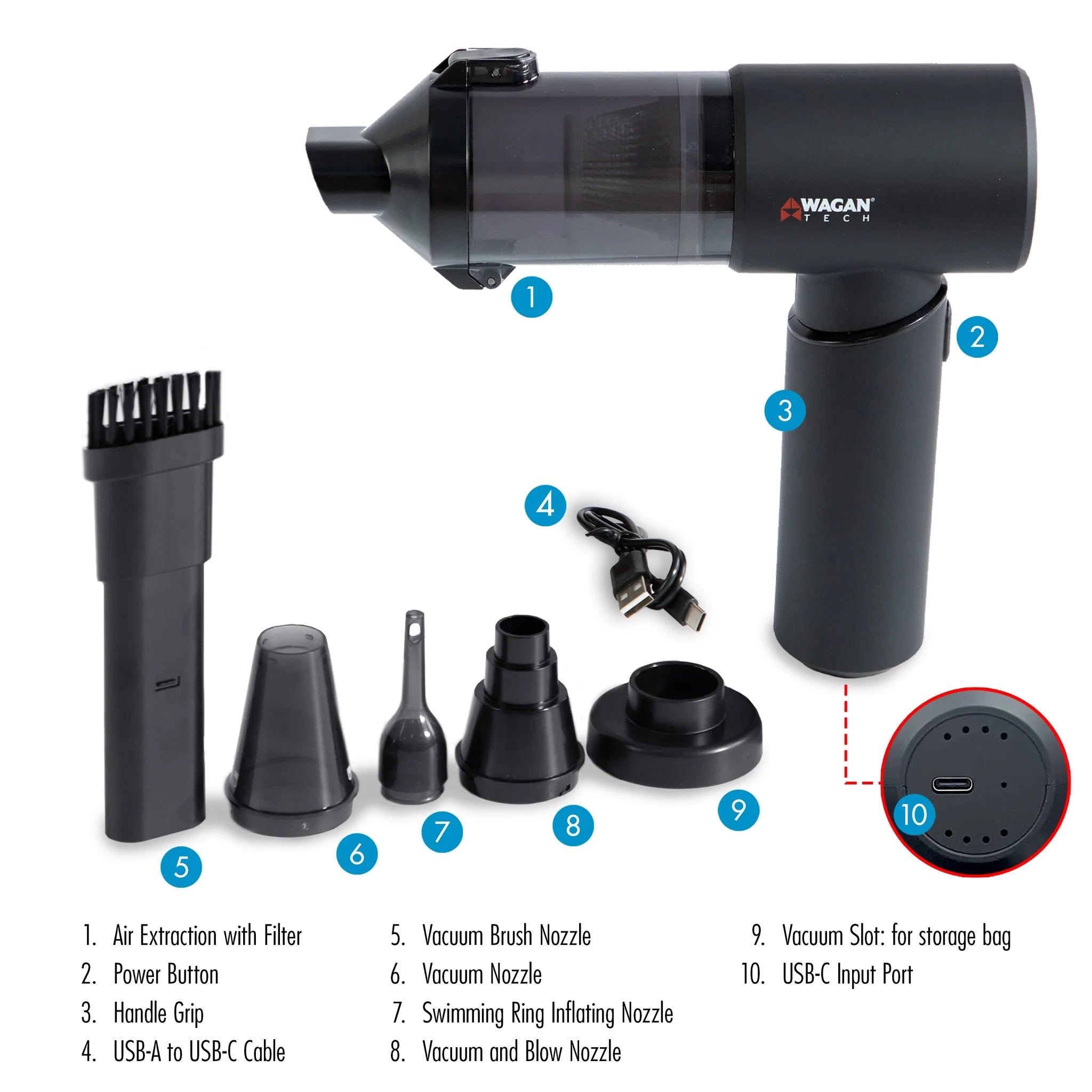 WAGAN® TECH

1

2

3

4

5

6

7

8

9

10

1. Air Extraction with Filter
2. Power Button
3. Handle Grip
4. USB-A to USB-C Cable

5. Vacuum Brush Nozzle
6. Vacuum Nozzle
7. Swimming Ring Inflating Nozzle
8. Vacuum and Blow Nozzle

9. Vacuum Slot: for storage bag
10. USB-C Input Port