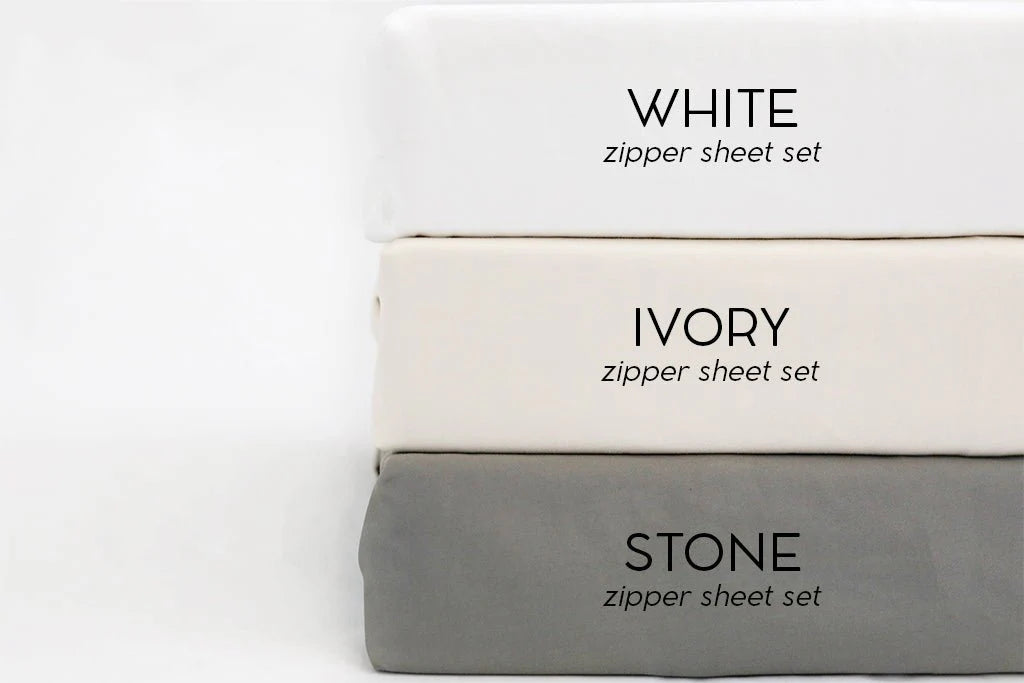 WHITE
zipper sheet set

IVORY
zipper sheet set

STONE
zipper sheet set